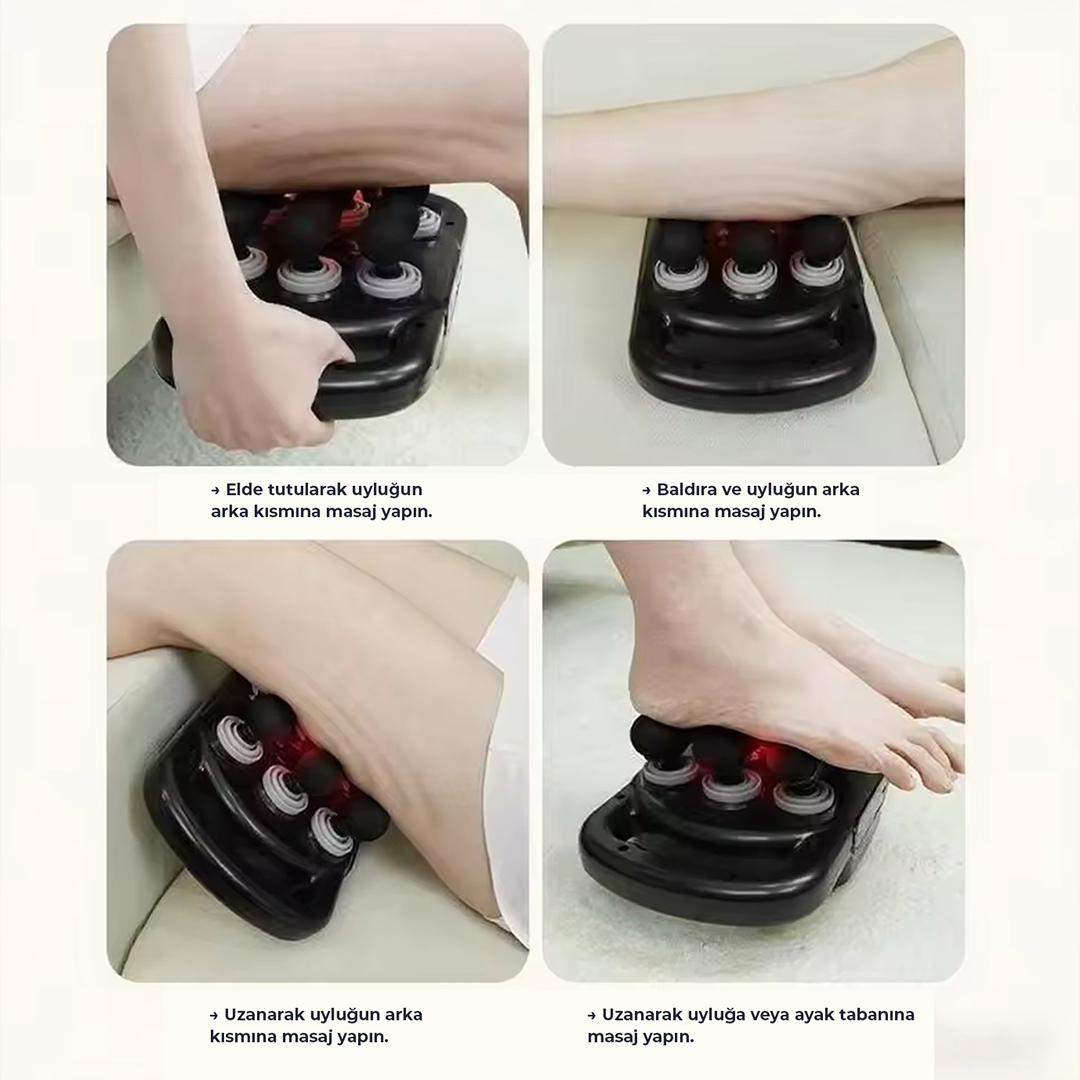 → Elde tutularak uyluğun arka kısmına masaj yapın.

→ Baldıra ve uyluğun arka kısmına masaj yapın.

→ Uzanarak uyluğun arka kısmına masaj yapın.

→ Uzanarak uyluğa veya ayak tabanına masaj yapın.