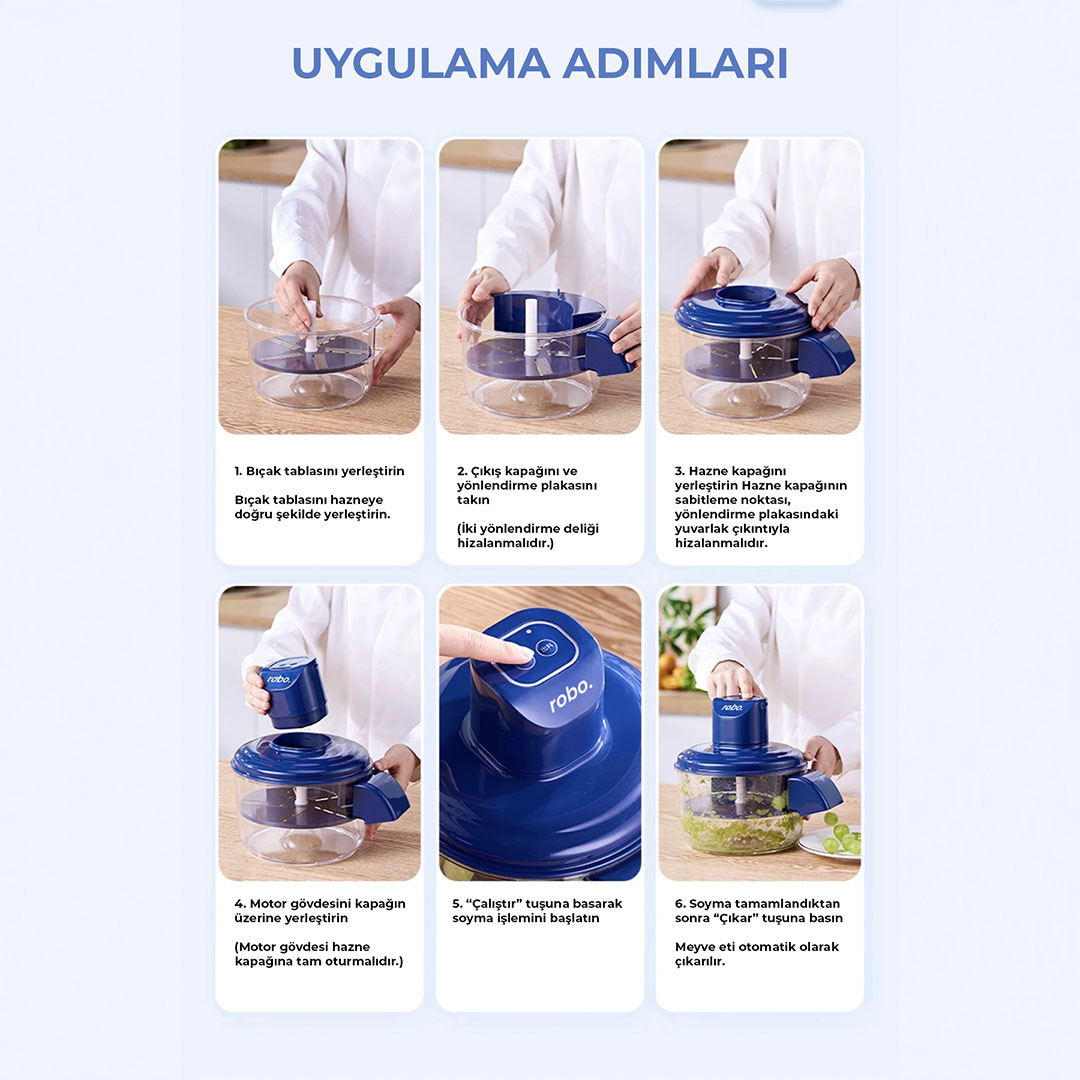 UYGULAMA ADIMLARI

1. Bıçak tablasını yerleştirin

Bıçak tablasını hazneye doğru şekilde yerleştirin.

2. Çıkış kapağını ve yönlendirme plakasını takın

(İki yönlendirme deliği hizalanmalıdır.)

3. Hazne kapağını yerleştirin Hazne kapağının sabitleme noktası, yönlendirme plakasındaki yuvarlak çıkıntıyla hizalanmalıdır.

robo.

4. Motor gövdesini kapağın üzerine yerleştirin

(Motor gövdesi hazne kapağına tam oturmalıdır.)

robo.

5. "Çalıştır" tuşuna basarak soyma işlemini başlatın

robo.

6. Soyma tamamlandıktan sonra "Çıkar" tuşuna basın

Meyve eti otomatik olarak çıkarılır.